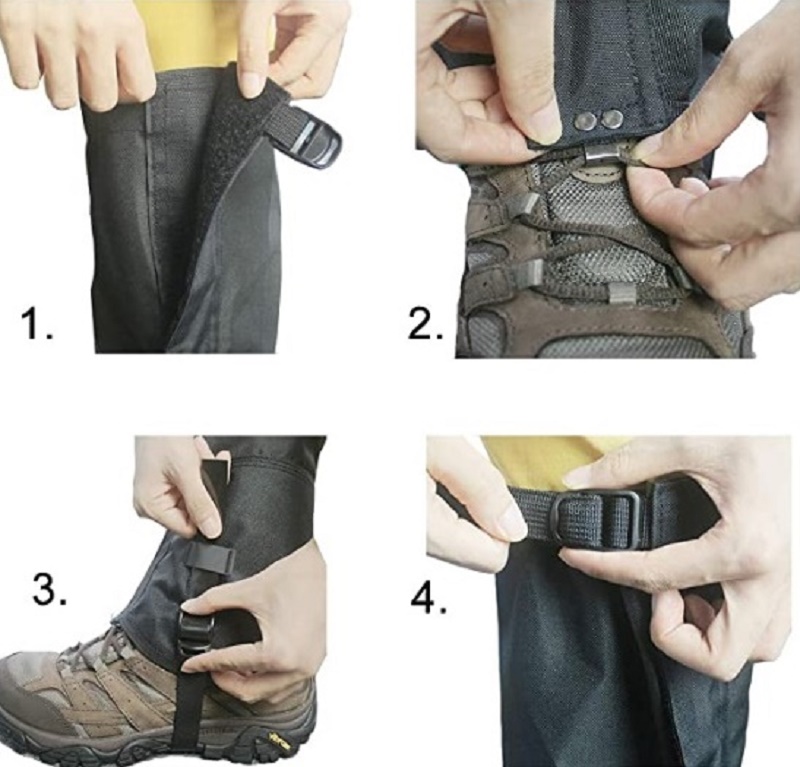 1.

2.

3.

4.